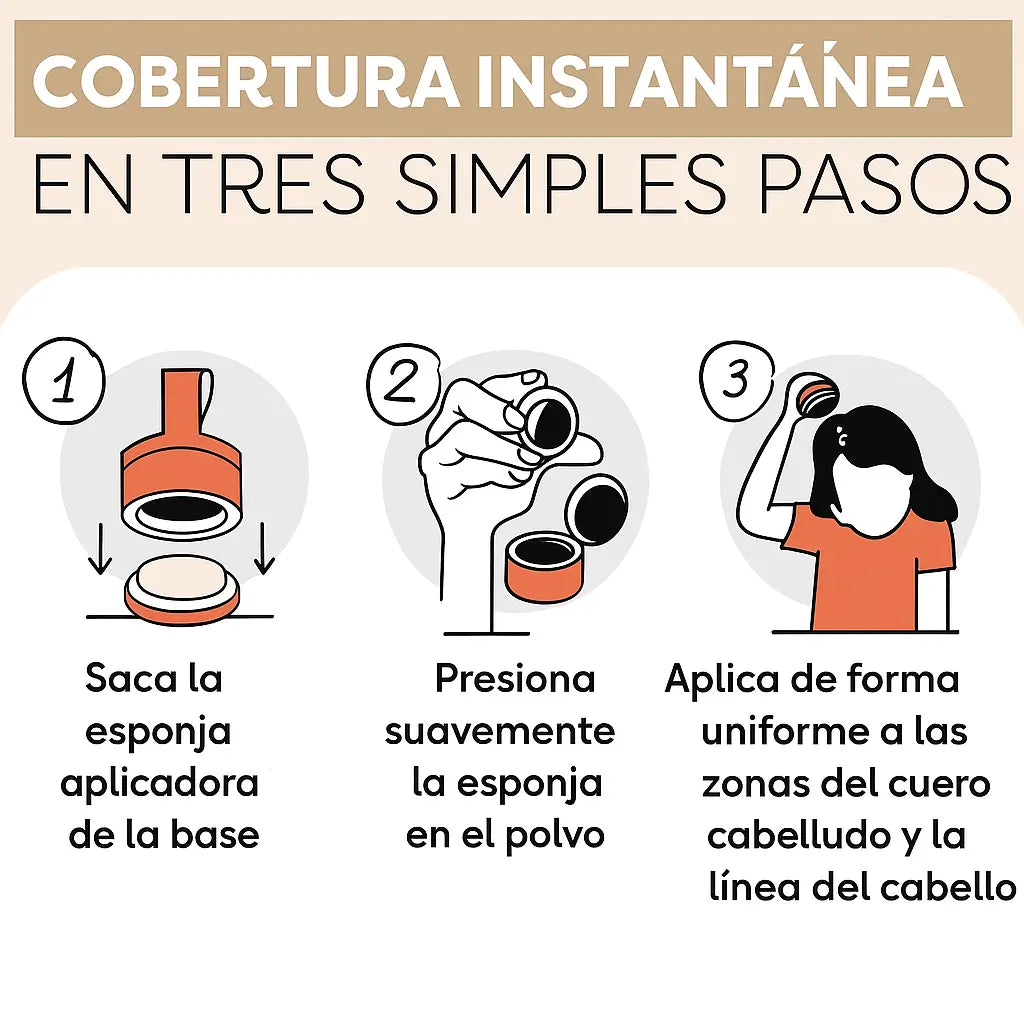 COBERTURA INSTANTÁNEA
EN TRES SIMPLES PASOS

1

Saca la esponja aplicadora de la base

2

Presiona suavemente la esponja en el polvo

3

Aplica de forma uniforme a las zonas del cuero cabelludo y la línea del cabello