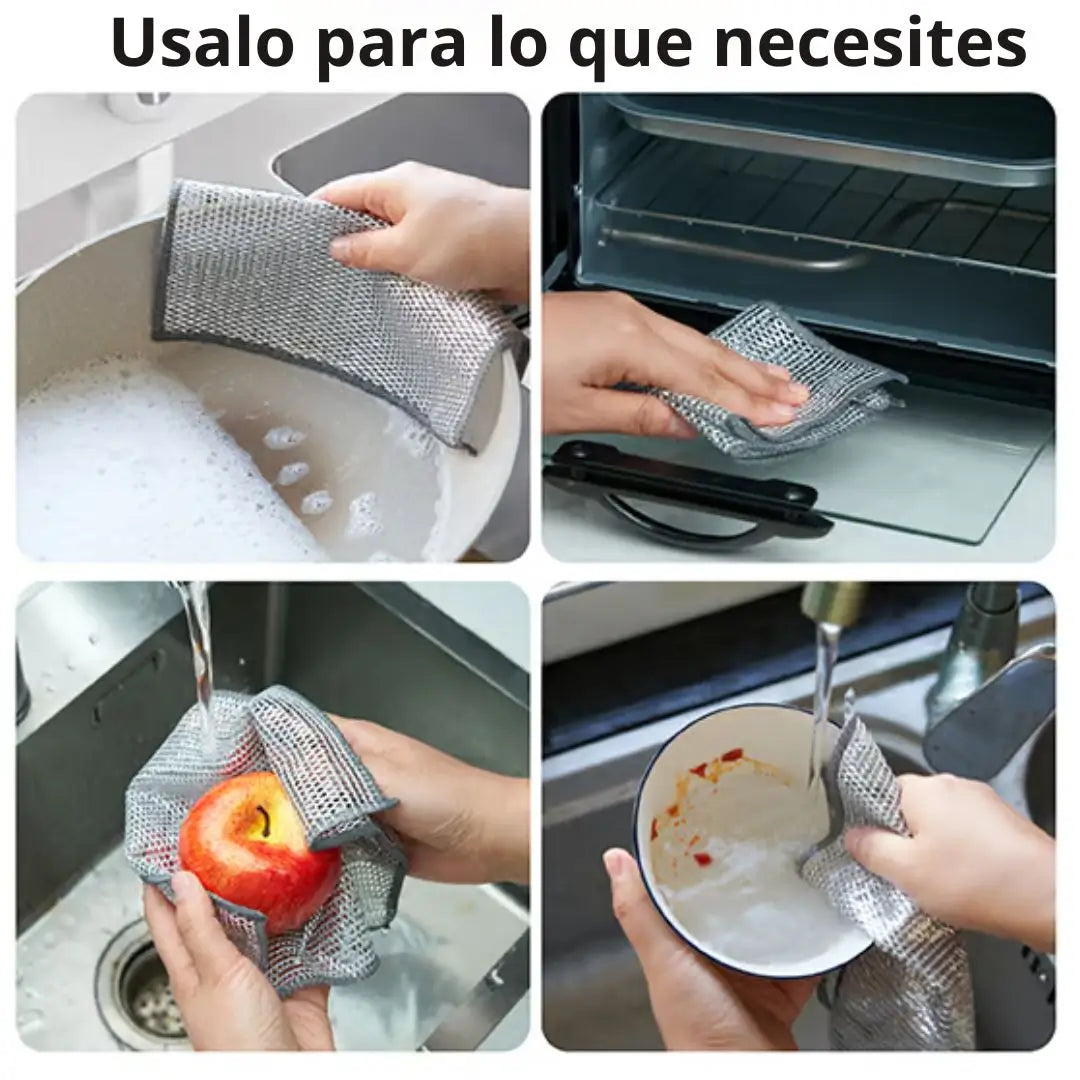 Usalo para lo que necesites