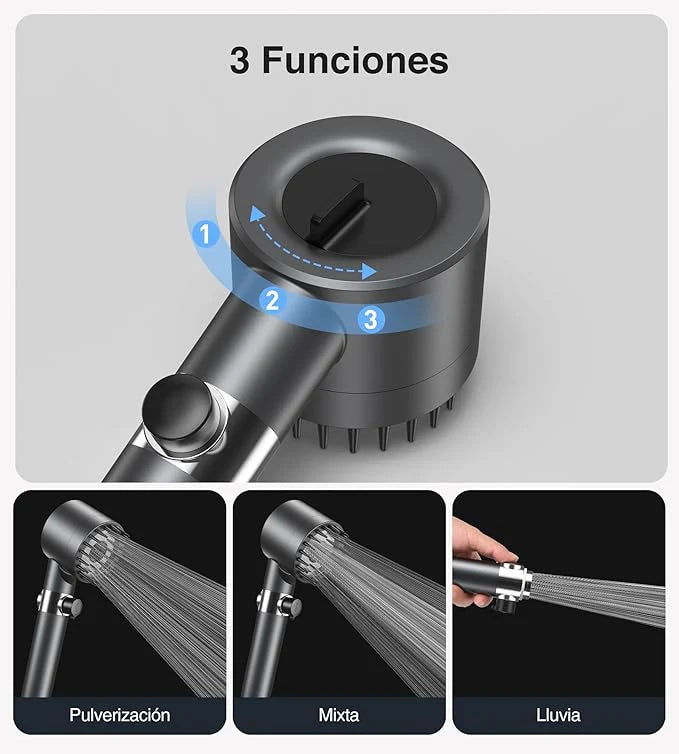 3 Funciones

1
2
3

Pulverización

Mixta

Lluvia